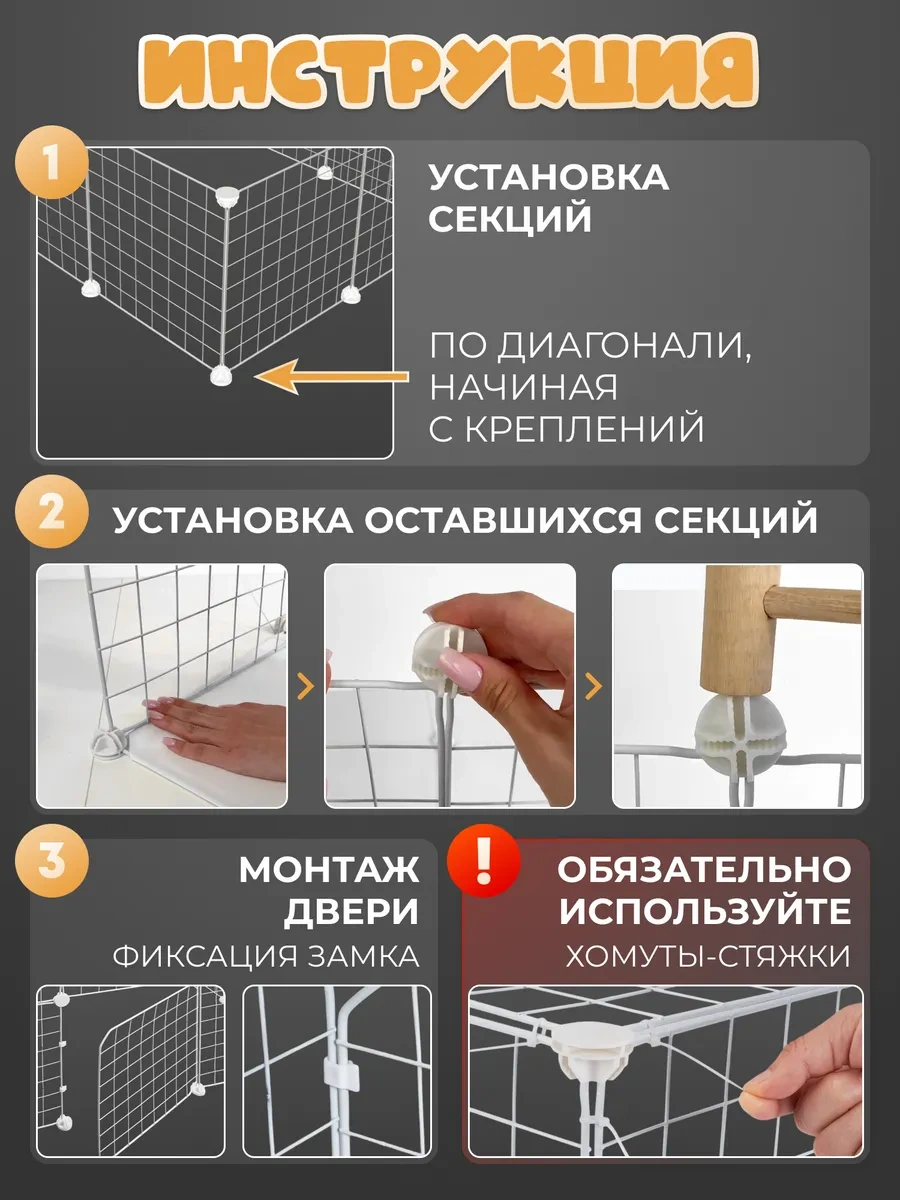 ИНСТРУКЦИЯ

1

УСТАНОВКА СЕКЦИЙ

ПО ДИАГОНАЛИ, НАЧИНАЯ С КРЕПЛЕНИЙ

2

УСТАНОВКА ОСТАВШИХСЯ СЕКЦИЙ

3

МОНТАЖ ДВЕРИ

ФИКСАЦИЯ ЗАМКА

!

ОБЯЗАТЕЛЬНО ИСПОЛЬЗУЙТЕ

ХОМУТЫ-СТЯЖКИ