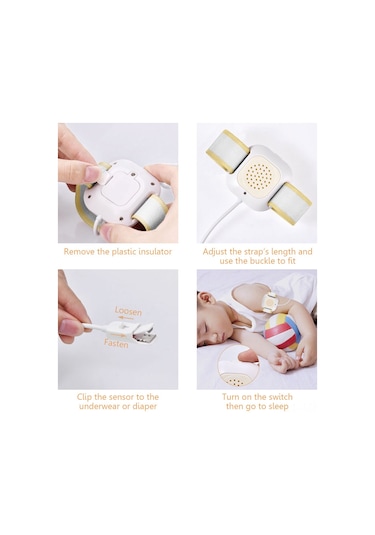 Remove the plastic insulator

Adjust the strap's length and use the buckle to fit

Loosen

Fasten

Clip the sensor to the underwear or diaper

Turn on the switch then go to sleep