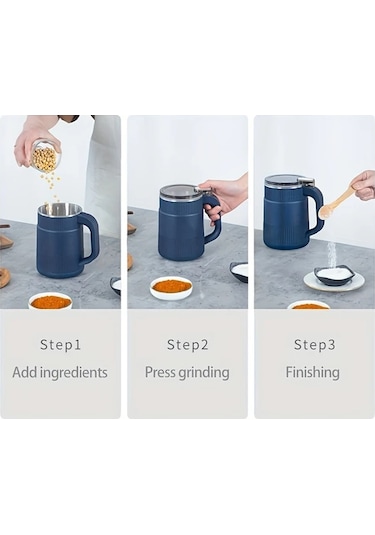 Step1
Add ingredients

Step2
Press grinding

Step3
Finishing