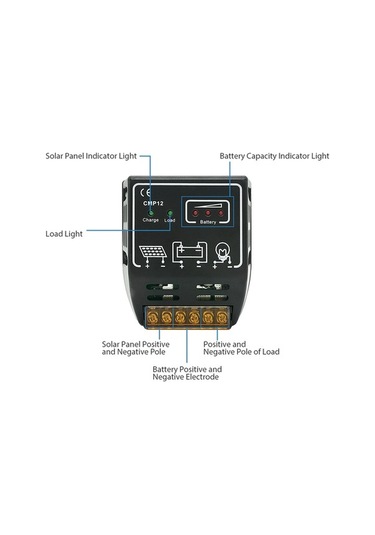 Solar Panel Indicator Light

Battery Capacity Indicator Light

CE

CMP12

Charge Load

Battery

Load Light

+ −

+ −

+ −

Solar Panel Positive and Negative Pole

Positive and Negative Pole of Load

Battery Positive and Negative Electrode