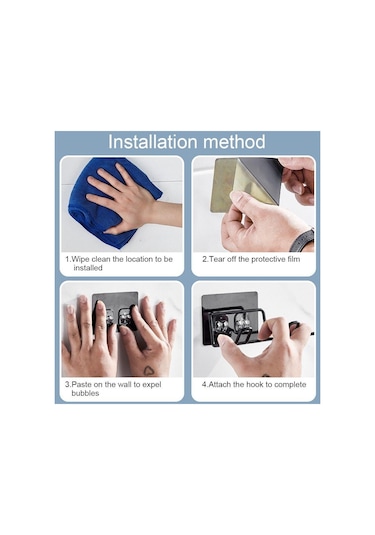 Installation method

1.Wipe clean the location to be installed

2.Tear off the protective film

3.Paste on the wall to expel bubbles

4.Attach the hook to complete