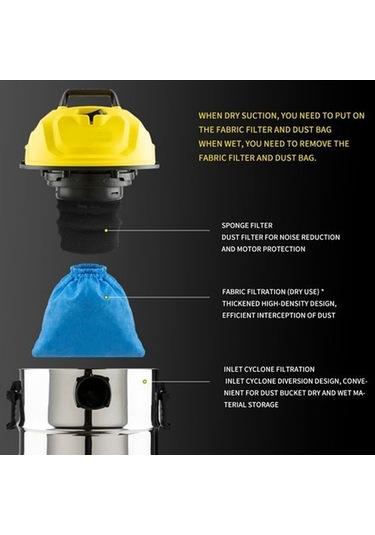 WHEN DRY SUCTION, YOU NEED TO PUT ON THE FABRIC FILTER AND DUST BAG
WHEN WET, YOU NEED TO REMOVE THE FABRIC FILTER AND DUST BAG.

SPONGE FILTER
DUST FILTER FOR NOISE REDUCTION AND MOTOR PROTECTION

FABRIC FILTRATION (DRY USE) *
THICKENED HIGH-DENSITY DESIGN, EFFICIENT INTERCEPTION OF DUST

INLET CYCLONE FILTRATION
INLET CYCLONE DIVERSION DESIGN, CONVENIENT FOR DUST BUCKET DRY AND WET MATERIAL STORAGE