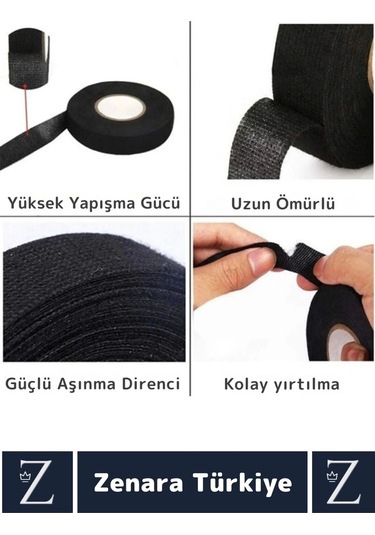 Yüksek Yapışma Gücü

Uzun Ömürlü

Güçlü Aşınma Direnci

Kolay yırtılma

Z

Zenara Türkiye

Z