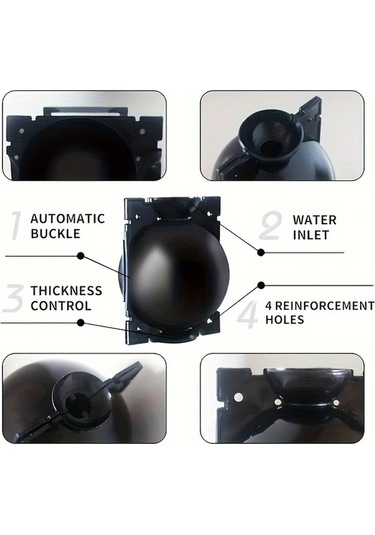 1 AUTOMATIC BUCKLE

2 WATER INLET

3 THICKNESS CONTROL

4 4 REINFORCEMENT HOLES