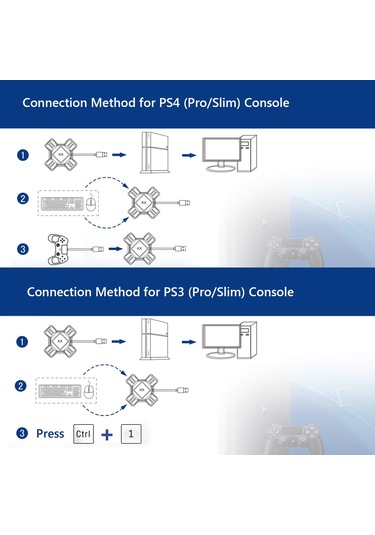 Connection Method for PS4 (Pro/Slim) Console

1

KX

2

KX

3

KX

Connection Method for PS3 (Pro/Slim) Console

1

KX

2

KX

3 Press Ctrl + 1