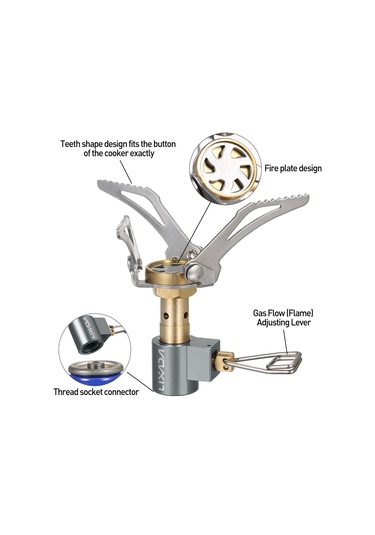 Teeth shape design fits the button of the cooker exactly

Fire plate design

Gas Flow (Flame) Adjusting Lever

LIXADA

LIXADA

Thread socket connector