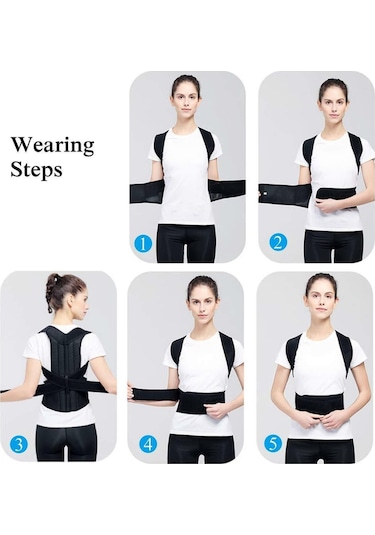 Wearing Steps

1

2

3

4

5