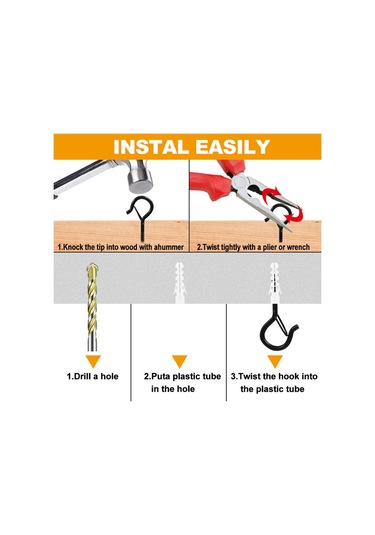 INSTAL EASILY

1.Knock the tip into wood with ahummer

2.Twist tightly with a plier or wrench

1.Drill a hole

2.Puta plastic tube in the hole

3.Twist the hook into the plastic tube