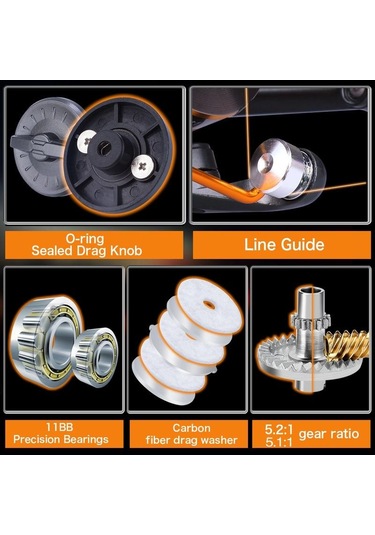 O-ring
Sealed Drag Knob

Line Guide

11BB
Precision Bearings

Carbon
fiber drag washer

5.2:1
5.1:1 gear ratio