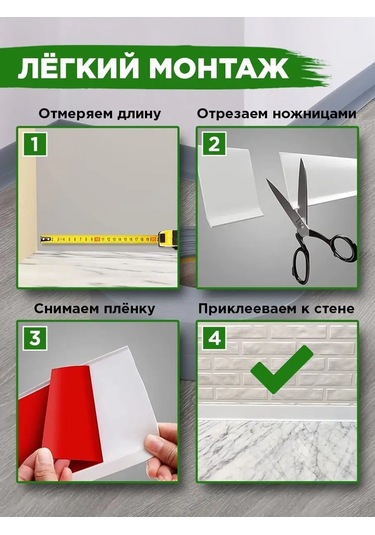 ЛЁГКИЙ МОНТАЖ

Отмеряем длину

1

Отрезаем ножницами

2

Снимаем плёнку

3

Приклееваем к стене

4