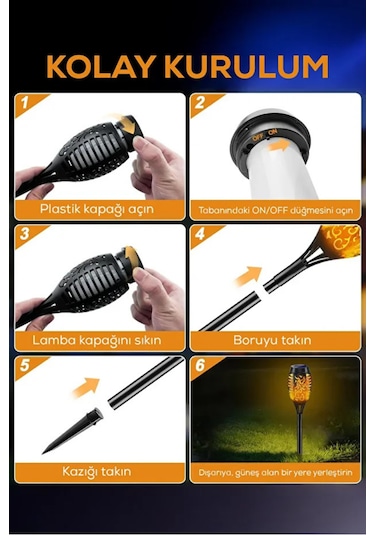 KOLAY KURULUM

1

Plastik kapağı açın

2

OFF ON

Tabanındaki ON/OFF düğmesini açın

3

Lamba kapağını sıkın

4

Boruyu takın

5

Kazığı takın

6

Dışarıya, güneş alan bir yere yerleştirin