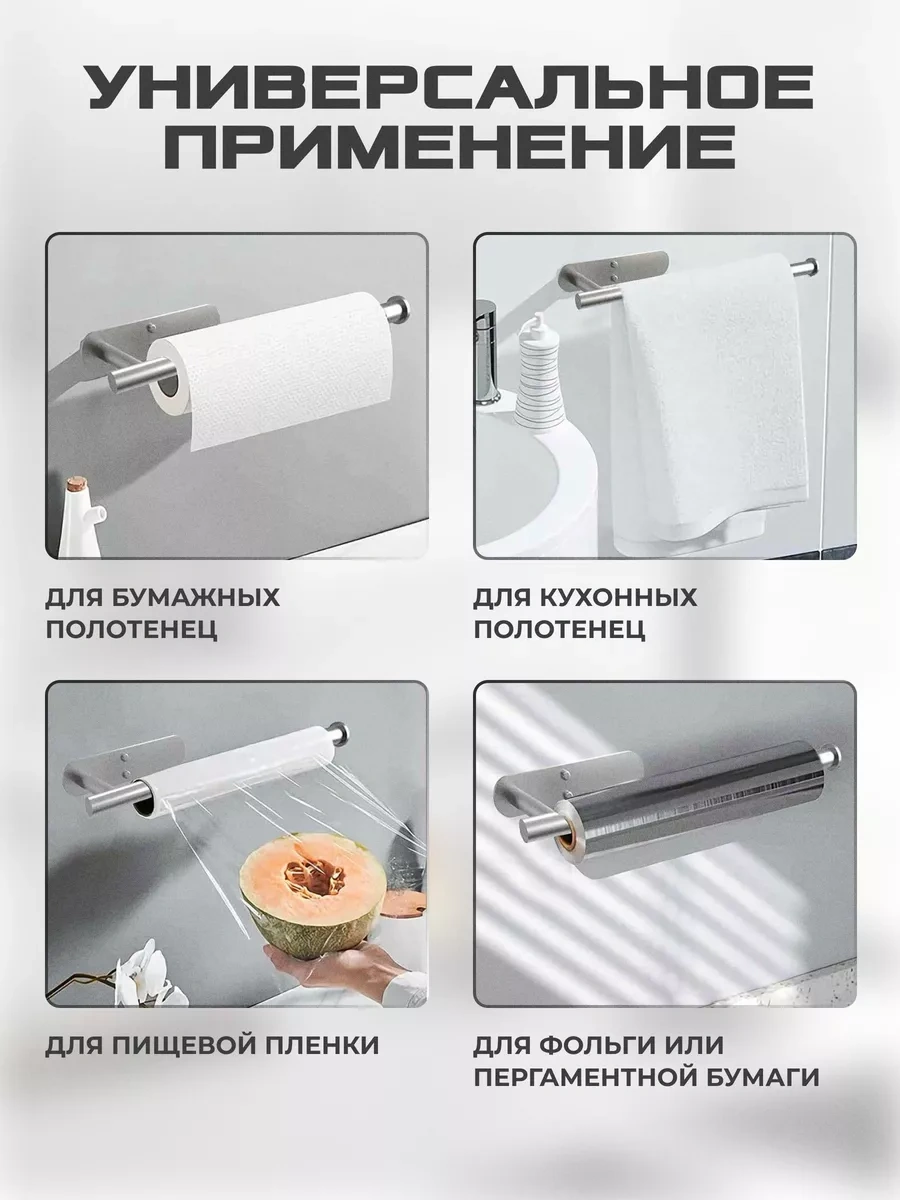 УНИВЕРСАЛЬНОЕ ПРИМЕНЕНИЕ

ДЛЯ БУМАЖНЫХ ПОЛОТЕНЕЦ

ДЛЯ КУХОННЫХ ПОЛОТЕНЕЦ

ДЛЯ ПИЩЕВОЙ ПЛЕНКИ

ДЛЯ ФОЛЬГИ ИЛИ ПЕРГАМЕНТНОЙ БУМАГИ