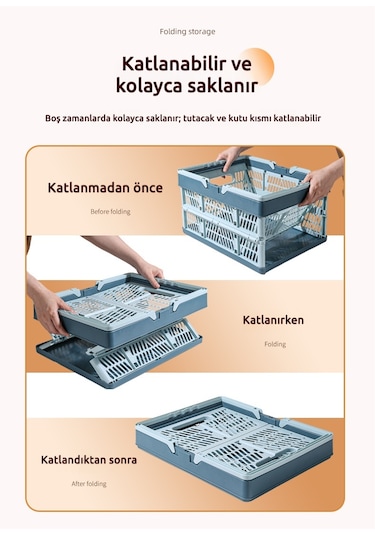 Folding storage

Katlanabilir ve kolayca saklanır

Boş zamanlarda kolayca saklanır; tutacak ve kutu kısmı katlanabilir

Katlanmadan önce

Before folding

Katlanırken

Folding

Katlandıktan sonra

After folding