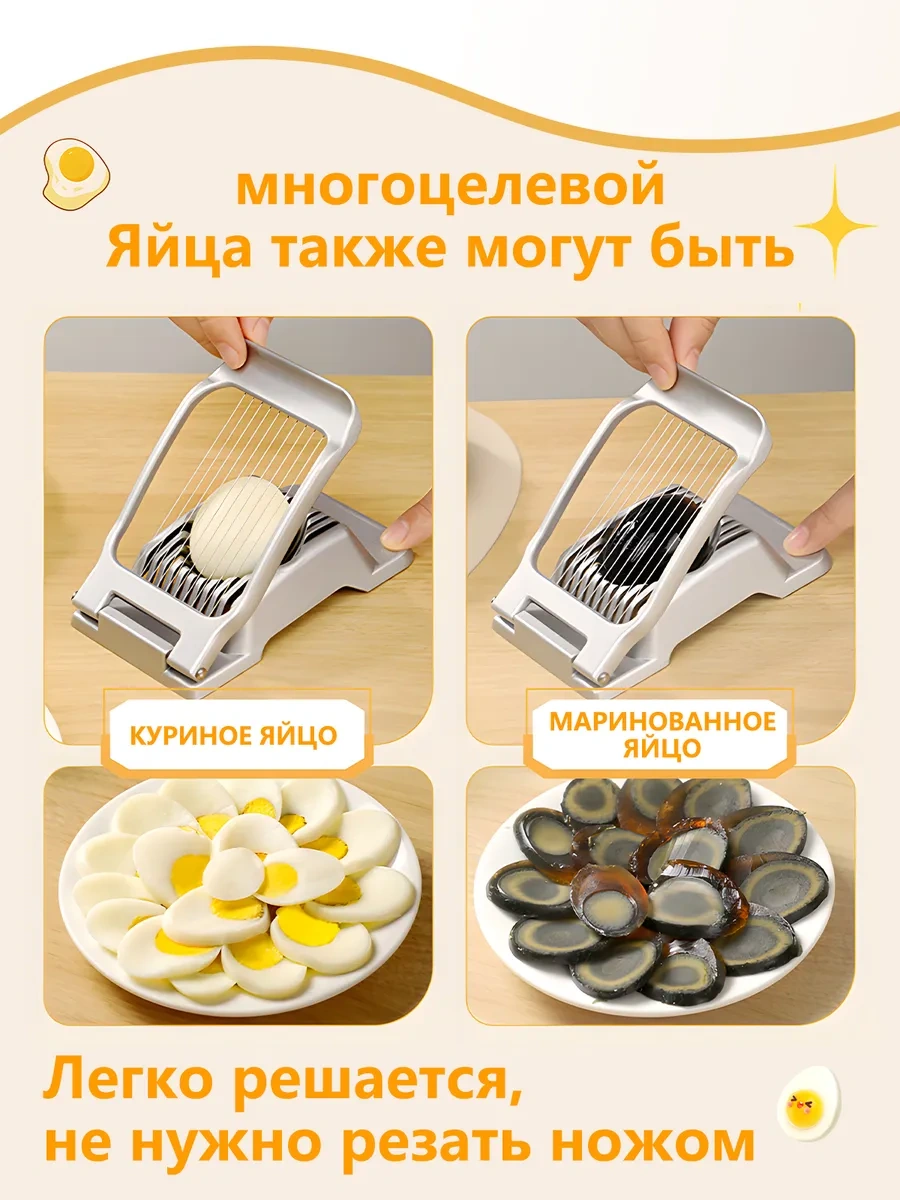 многоцелевой
Яйца также могут быть

КУРИНОЕ ЯЙЦО

МАРИНОВАННОЕ ЯЙЦО

Легко решается, не нужно резать ножом