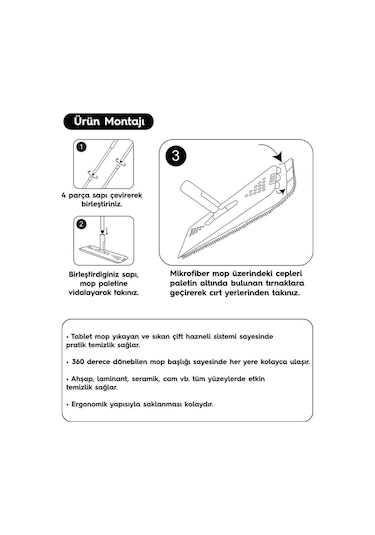 Ürün Montajı

1

4 parça sapı çevirerek birleştiriniz.

2

Birleştirdiginiz sapı, mop paletine vidalayarak takınız.

3

Mikrofiber mop üzerindeki cepleri paletin altında bulunan tırnaklara geçirerek cırt yerlerinden takınız.

• Tablet mop yıkayan ve sıkan çift hazneli sistemi sayesinde pratik temizlik sağlar.

• 360 derece dönebilen mop başlığı sayesinde her yere kolayca ulaşır.

• Ahşap, laminant, seramik, cam vb. tüm yüzeylerde etkin temizlik sağlar.

• Ergonomik yapısıyla saklanması kolaydır.