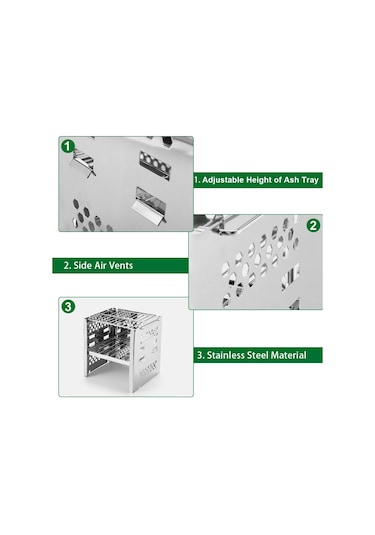 1

1. Adjustable Height of Ash Tray

2

2. Side Air Vents

3

3. Stainless Steel Material