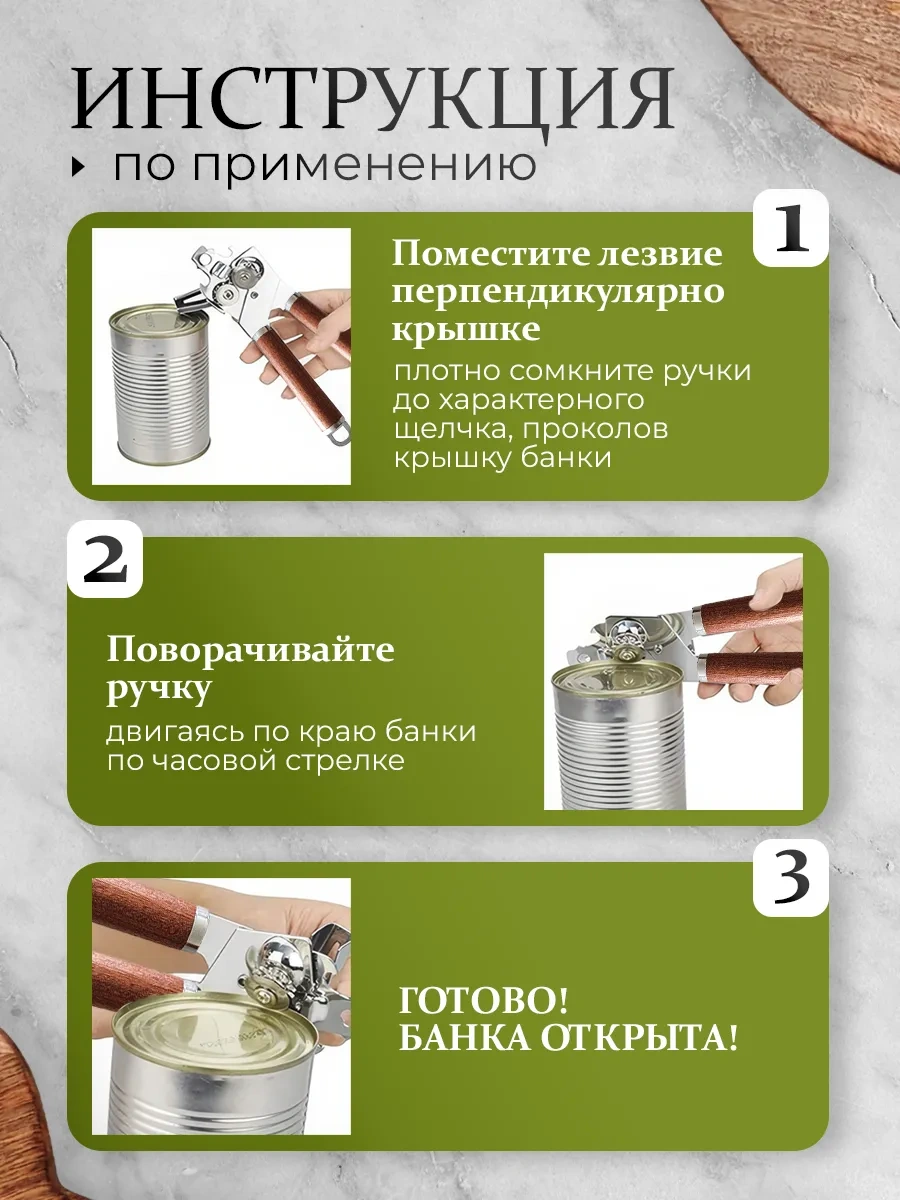 ИНСТРУКЦИЯ
по применению

1

Поместите лезвие перпендикулярно крышке

плотно сомкните ручки до характерного щелчка, проколов крышку банки

2

Поворачивайте ручку

двигаясь по краю банки по часовой стрелке

3

ГОТОВО!
БАНКА ОТКРЫТА!