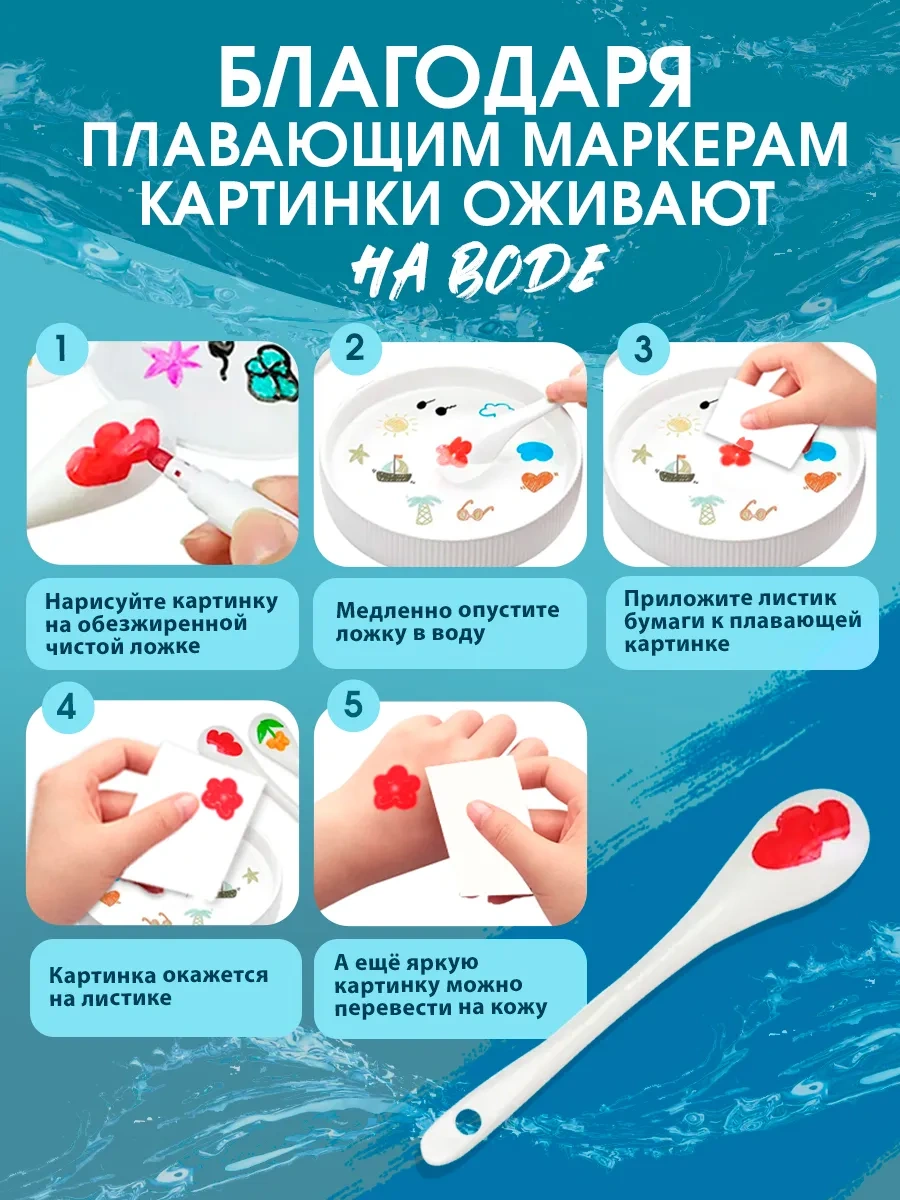 БЛАГОДАРЯ ПЛАВАЮЩИМ МАРКЕРАМ КАРТИНКИ ОЖИВАЮТ НА ВОДЕ

1

Нарисуйте картинку на обезжиренной чистой ложке

2

Медленно опустите ложку в воду

3

Приложите листик бумаги к плавающей картинке

4

Картинка окажется на листике

5

А ещё яркую картинку можно перевести на кожу