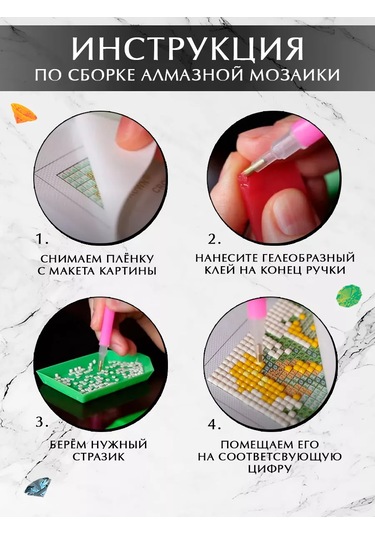 ИНСТРУКЦИЯ
ПО СБОРКЕ АЛМАЗНОЙ МОЗАИКИ

1.
СНИМАЕМ ПЛЁНКУ С МАКЕТА КАРТИНЫ

2.
НАНЕСИТЕ ГЕЛЕОБРАЗНЫЙ КЛЕЙ НА КОНЕЦ РУЧКИ

3.
БЕРЁМ НУЖНЫЙ СТРАЗИК

4.
ПОМЕЩАЕМ ЕГО НА СООТВЕТСВУЮЩУЮ ЦИФРУ