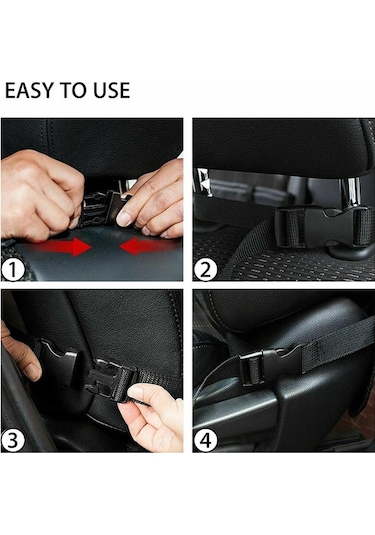 EASY TO USE

1

2

3

4