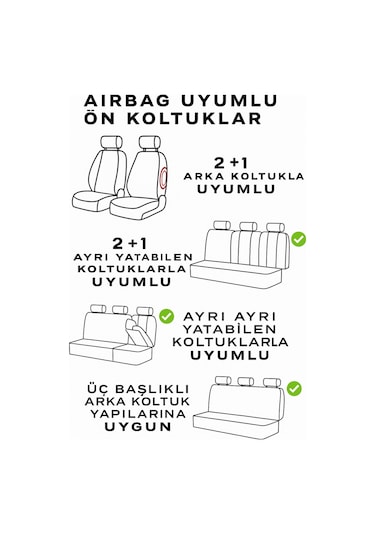 AIRBAG UYUMLU
ÖN KOLTUKLAR

2 +1
ARKA KOLTUKLA
UYUMLU

2 +1
AYRI YATABILEN
KOLTUKLARLA
UYUMLU

AYRI AYRI
YATABİLEN
KOLTUKLARLA
UYUMLU

ÜÇ BAŞLIKLI
ARKA KOLTUK
YAPILARINA
UYGUN