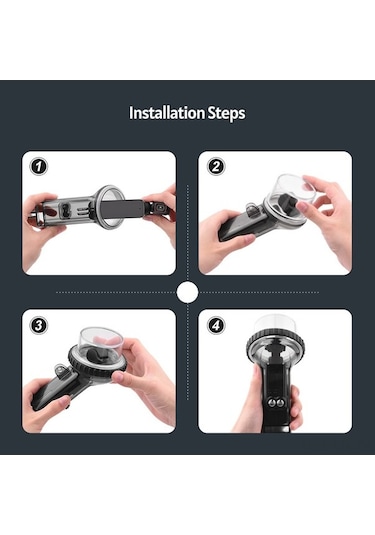 Installation Steps

1

2

3

4