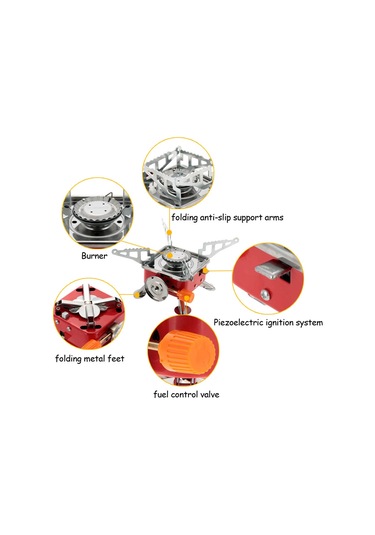 folding anti-slip support arms

Burner

Piezoelectric ignition system

folding metal feet

fuel control valve