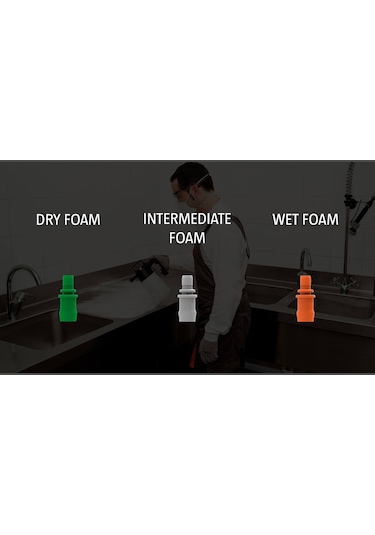 DRY FOAM

INTERMEDIATE FOAM

WET FOAM