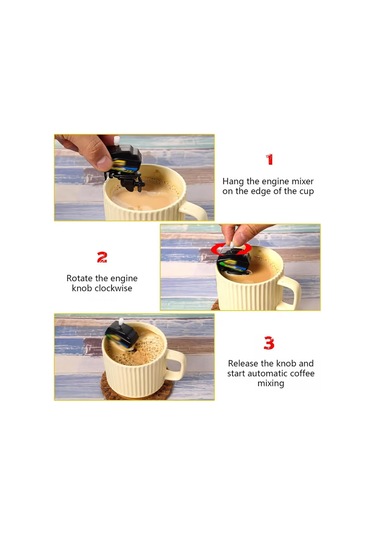 1

Hang the engine mixer on the edge of the cup

2

Rotate the engine knob clockwise

3

Release the knob and start automatic coffee mixing