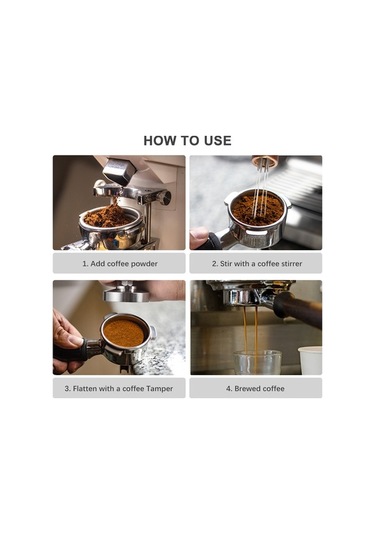 HOW TO USE

1. Add coffee powder

2. Stir with a coffee stirrer

3. Flatten with a coffee Tamper

4. Brewed coffee