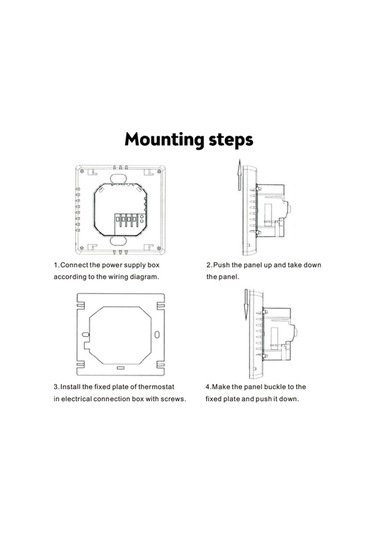 Mounting steps

1.Connect the power supply box according to the wiring diagram.

2.Push the panel up and take down the panel.

3.Install the fixed plate of thermostat in electrical connection box with screws.

4.Make the panel buckle to the fixed plate and push it down.