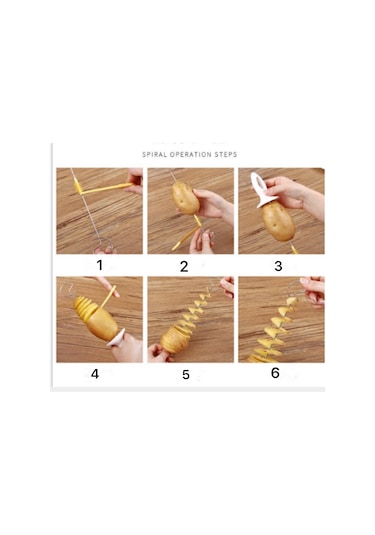 SPIRAL OPERATION STEPS

1

2

3

4

5

6