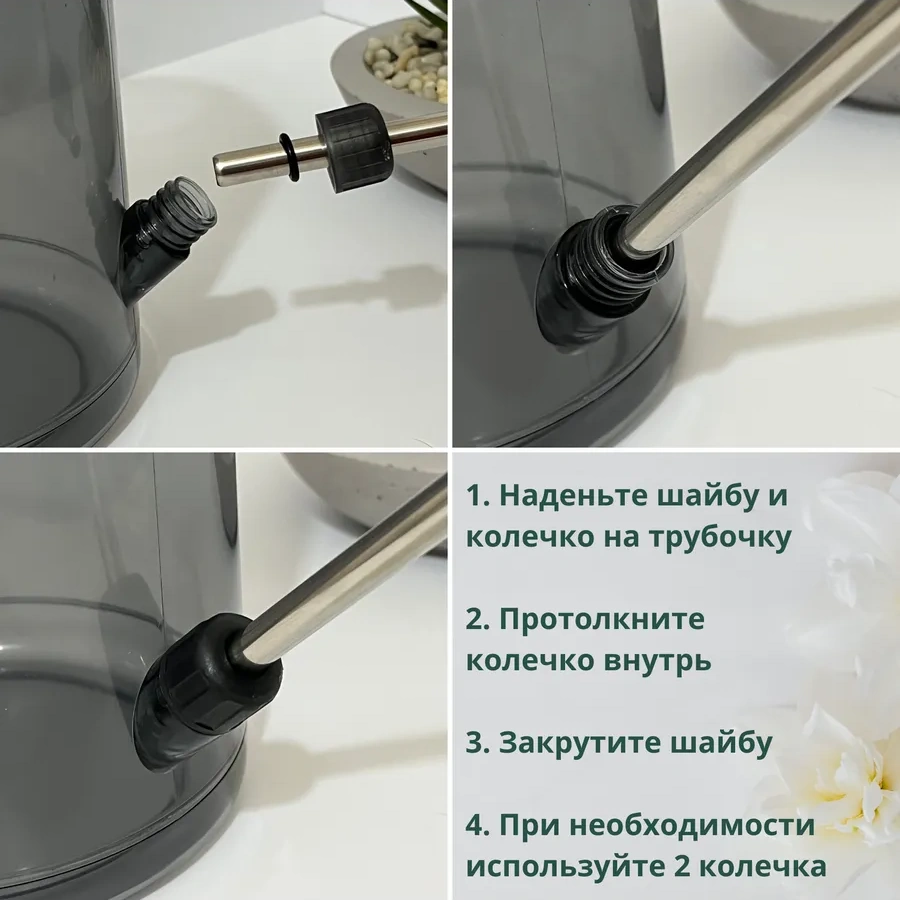 1. Наденьте шайбу и колечко на трубочку

2. Протолкните колечко внутрь

3. Закрутите шайбу

4. При необходимости используйте 2 колечка