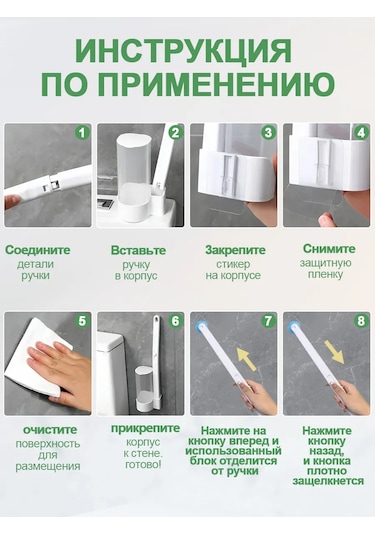 ИНСТРУКЦИЯ ПО ПРИМЕНЕНИЮ

1
Соедините
детали ручки

2
Вставьте
ручку в корпус

3
Закрепите
стикер на корпусе

4
Снимите
защитную пленку

5
очистите
поверхность для размещения

6
прикрепите
корпус к стене. готово!

7
Нажмите на кнопку вперед и использованный блок отделится от ручки

8
Нажмите кнопку назад, и кнопка плотно защелкнется