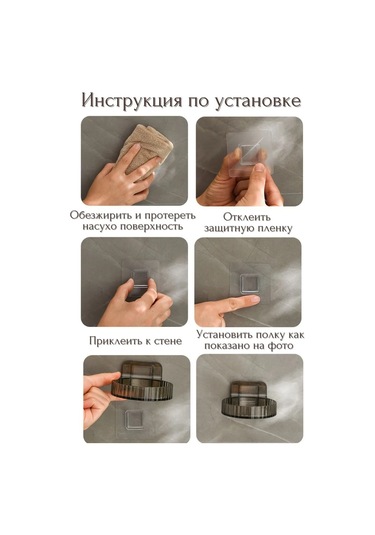 Инструкция по установке

Обезжирить и протереть насухо поверхность

Отклеить защитную пленку

Приклеить к стене

Установить полку как показано на фото