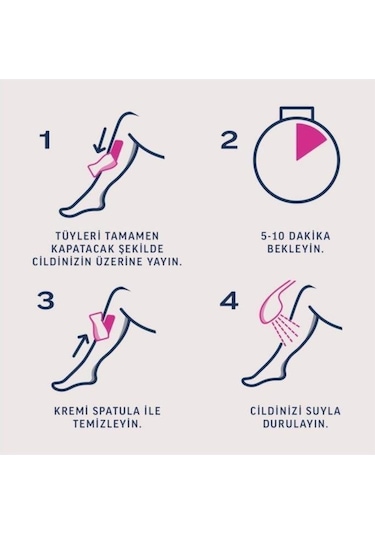 1

TÜYLERİ TAMAMEN KAPATACAK ŞEKİLDE CİLDİNİZİN ÜZERİNE YAYIN.

2

5-10 DAKİKA BEKLEYİN.

3

KREMİ SPATULA İLE TEMİZLEYİN.

4

CİLDİNİZİ SUYLA DURULAYIN.