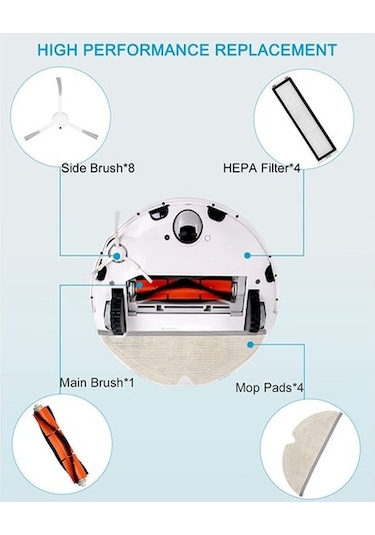 HIGH PERFORMANCE REPLACEMENT

Side Brush*8

HEPA Filter*4

Main Brush*1

Mop Pads*4