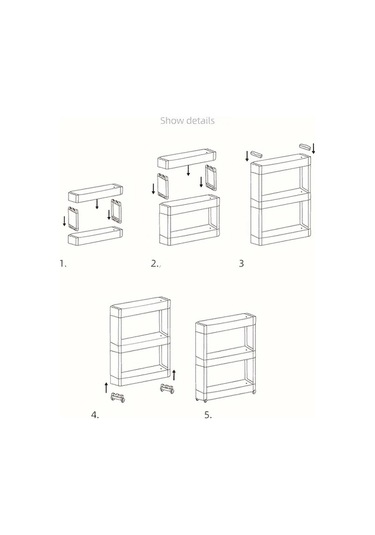 Show details

1.

2.

3

4.

5.