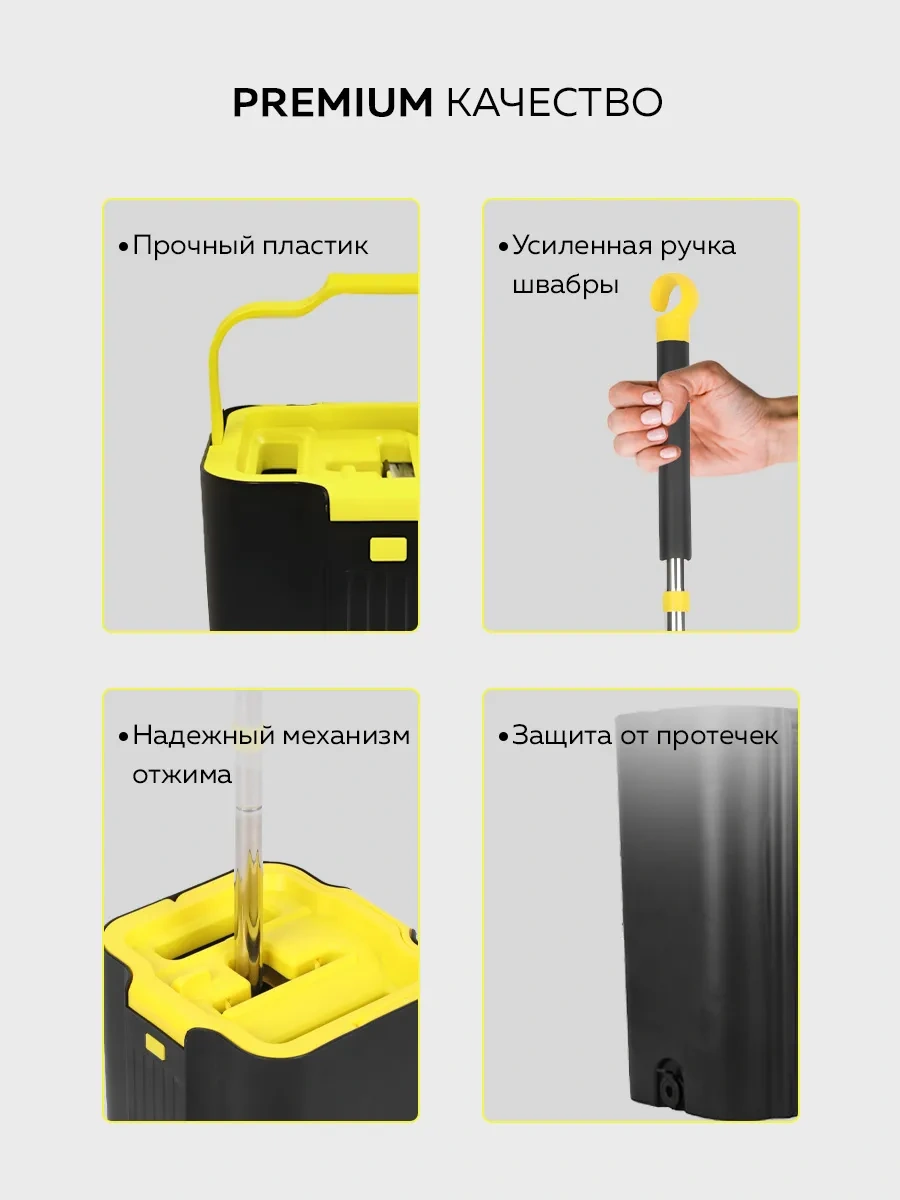 PREMIUM КАЧЕСТВО

•Прочный пластик

•Усиленная ручка швабры

•Надежный механизм отжима

•Защита от протечек