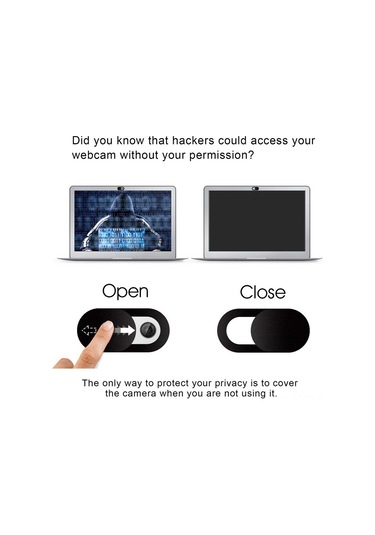 Did you know that hackers could access your webcam without your permission?

Open

Close

The only way to protect your privacy is to cover the camera when you are not using it.