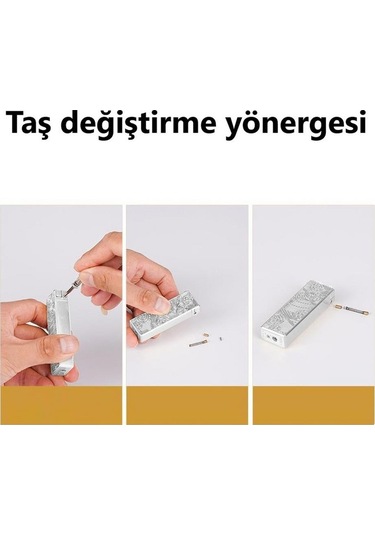 Taş değiştirme yönergesi