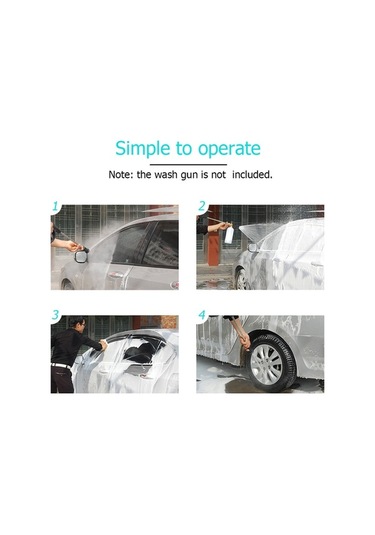 Simple to operate

Note: the wash gun is not included.

1

2

3

4