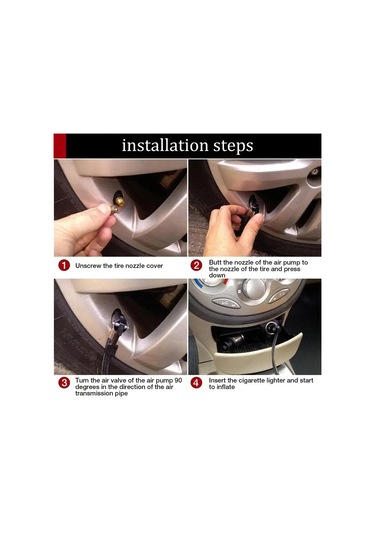 installation steps

1 Unscrew the tire nozzle cover

2 Butt the nozzle of the air pump to the nozzle of the tire and press down

3 Turn the air valve of the air pump 90 degrees in the direction of the air transmission pipe

4 Insert the cigarette lighter and start to inflate