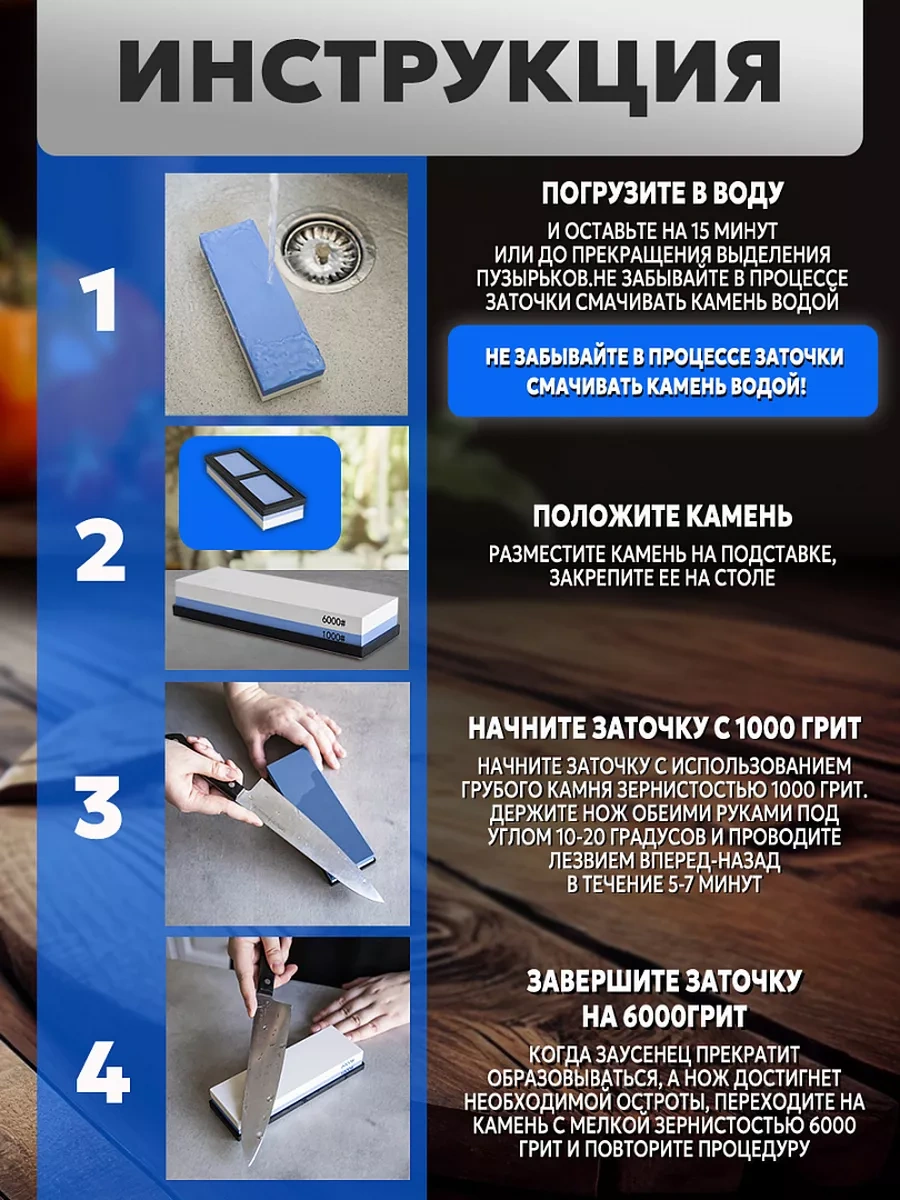 ИНСТРУКЦИЯ

1

ПОГРУЗИТЕ В ВОДУ

И ОСТАВЬТЕ НА 15 МИНУТ ИЛИ ДО ПРЕКРАЩЕНИЯ ВЫДЕЛЕНИЯ ПУЗЫРЬКОВ.НЕ ЗАБЫВАЙТЕ В ПРОЦЕССЕ ЗАТОЧКИ СМАЧИВАТЬ КАМЕНЬ ВОДОЙ

НЕ ЗАБЫВАЙТЕ В ПРОЦЕССЕ ЗАТОЧКИ СМАЧИВАТЬ КАМЕНЬ ВОДОЙ!

2

6000#
1000#

ПОЛОЖИТЕ КАМЕНЬ

РАЗМЕСТИТЕ КАМЕНЬ НА ПОДСТАВКЕ, ЗАКРЕПИТЕ ЕЕ НА СТОЛЕ

3

НАЧНИТЕ ЗАТОЧКУ С 1000 ГРИТ

НАЧНИТЕ ЗАТОЧКУ С ИСПОЛЬЗОВАНИЕМ ГРУБОГО КАМНЯ ЗЕРНИСТОСТЬЮ 1000 ГРИТ. ДЕРЖИТЕ НОЖ ОБЕИМИ РУКАМИ ПОД УГЛОМ 10-20 ГРАДУСОВ И ПРОВОДИТЕ ЛЕЗВИЕМ ВПЕРЕД-НАЗАД В ТЕЧЕНИЕ 5-7 МИНУТ

4

ЗАВЕРШИТЕ ЗАТОЧКУ НА 6000ГРИТ

КОГДА ЗАУСЕНЕЦ ПРЕКРАТИТ ОБРАЗОВЫВАТЬСЯ, А НОЖ ДОСТИГНЕТ НЕОБХОДИМОЙ ОСТРОТЫ, ПЕРЕХОДИТЕ НА КАМЕНЬ С МЕЛКОЙ ЗЕРНИСТОСТЬЮ 6000 ГРИТ И ПОВТОРИТЕ ПРОЦЕДУРУ