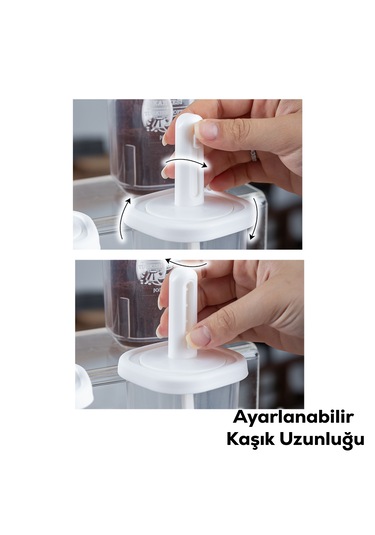 Ayarlanabilir
Kaşık Uzunluğu