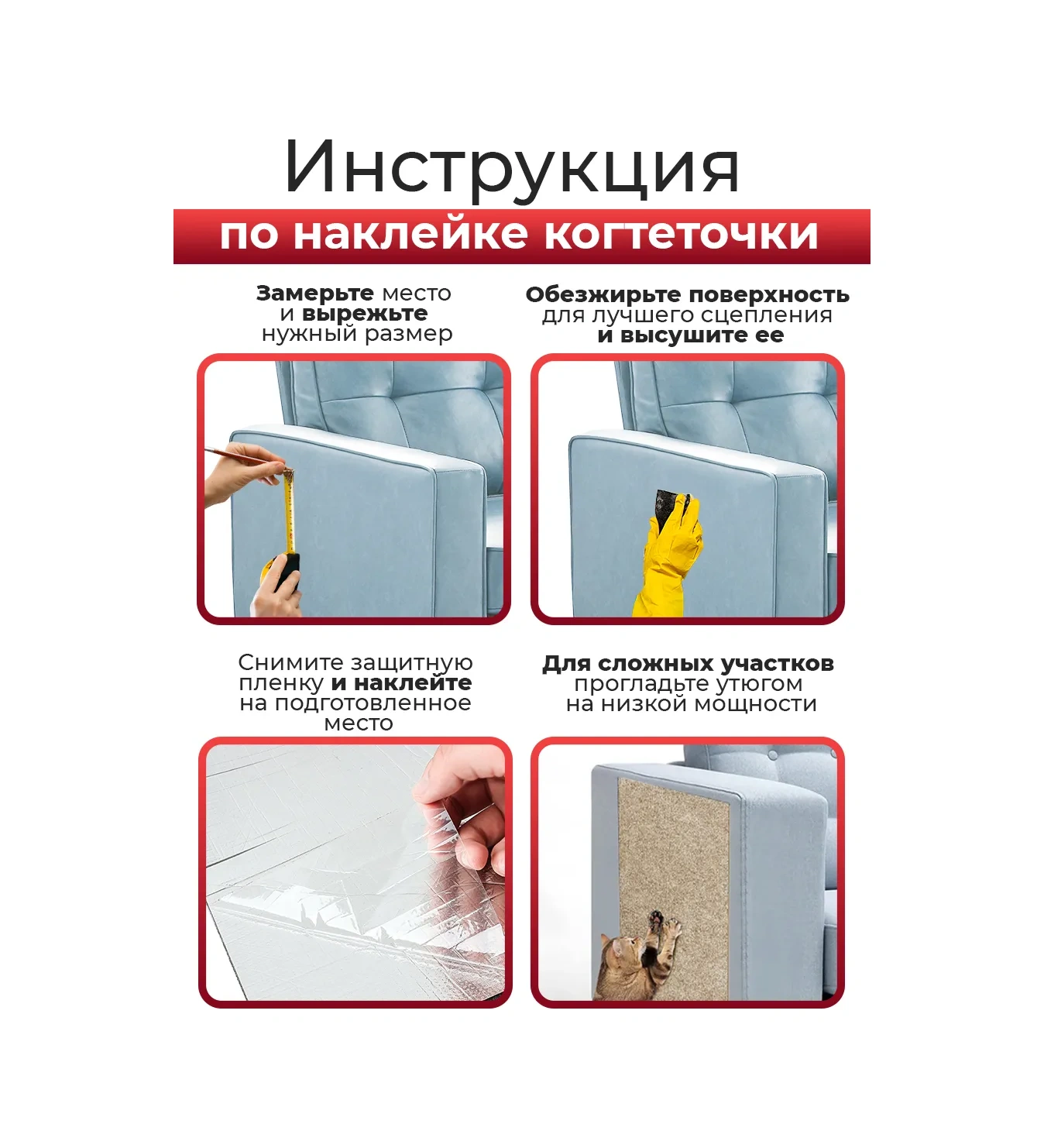 Инструкция
по наклейке когтеточки

Замерьте место и вырежьте нужный размер

Обезжирьте поверхность для лучшего сцепления и высушите ее

Снимите защитную пленку и наклейте на подготовленное место

Для сложных участков прогладьте утюгом на низкой мощности