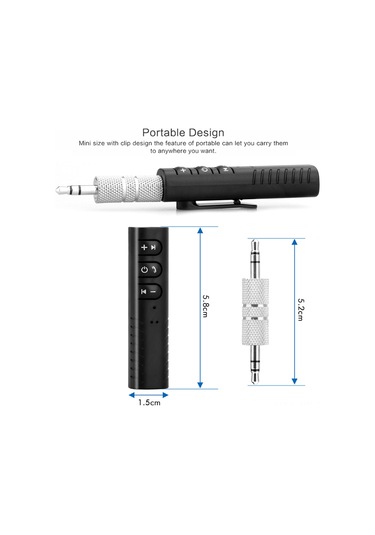 Portable Design

Mini size with clip design the feature of portable can let you carry them to anywhere you want.

5.8cm

5.2cm

1.5cm