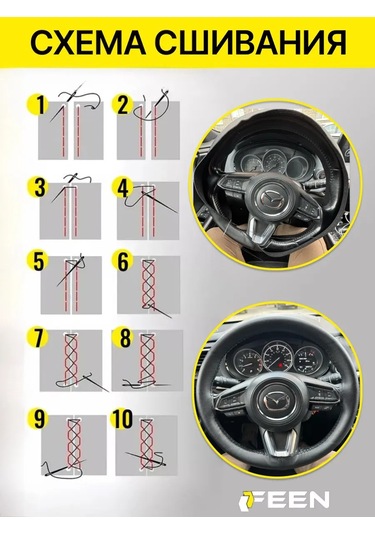 СХЕМА СШИВАНИЯ

1
2
3
4
5
6
7
8
9
10

FEEN