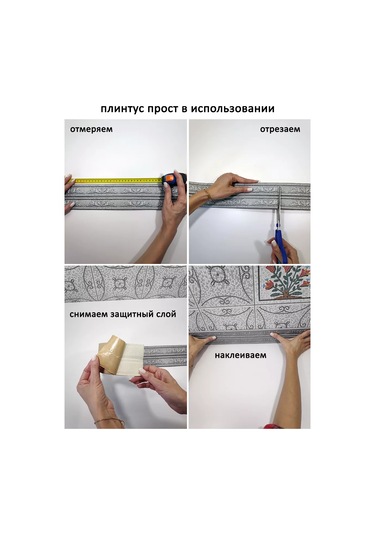 плинтус прост в использовании

отмеряем

отрезаем

снимаем защитный слой

наклеиваем