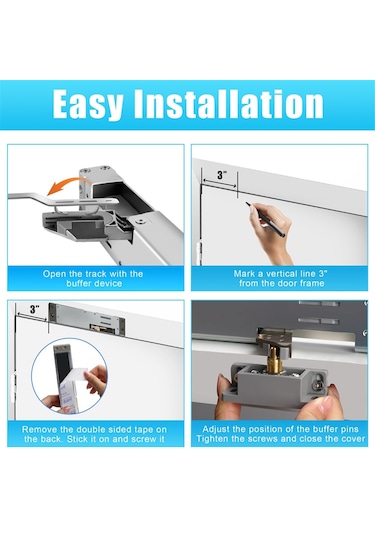 Easy Installation

Open the track with the buffer device

3"

Mark a vertical line 3" from the door frame

3"

Remove the double sided tape on the back. Stick it on and screw it

Adjust the position of the buffer pins Tighten the screws and close the cover